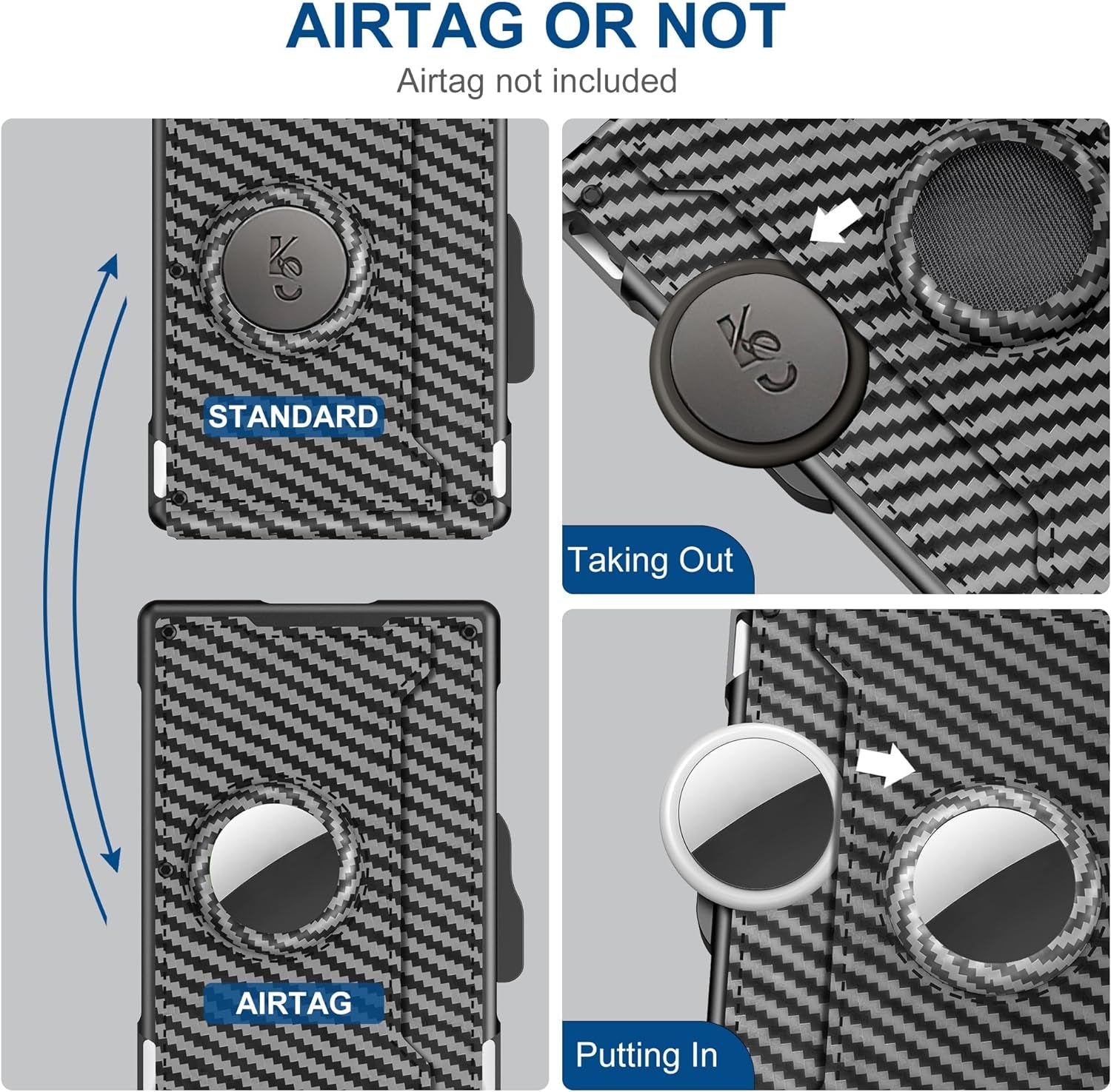 AIRTAG OR NOT
Airtag not included

STANDARD

AIRTAG

Taking Out

Putting In