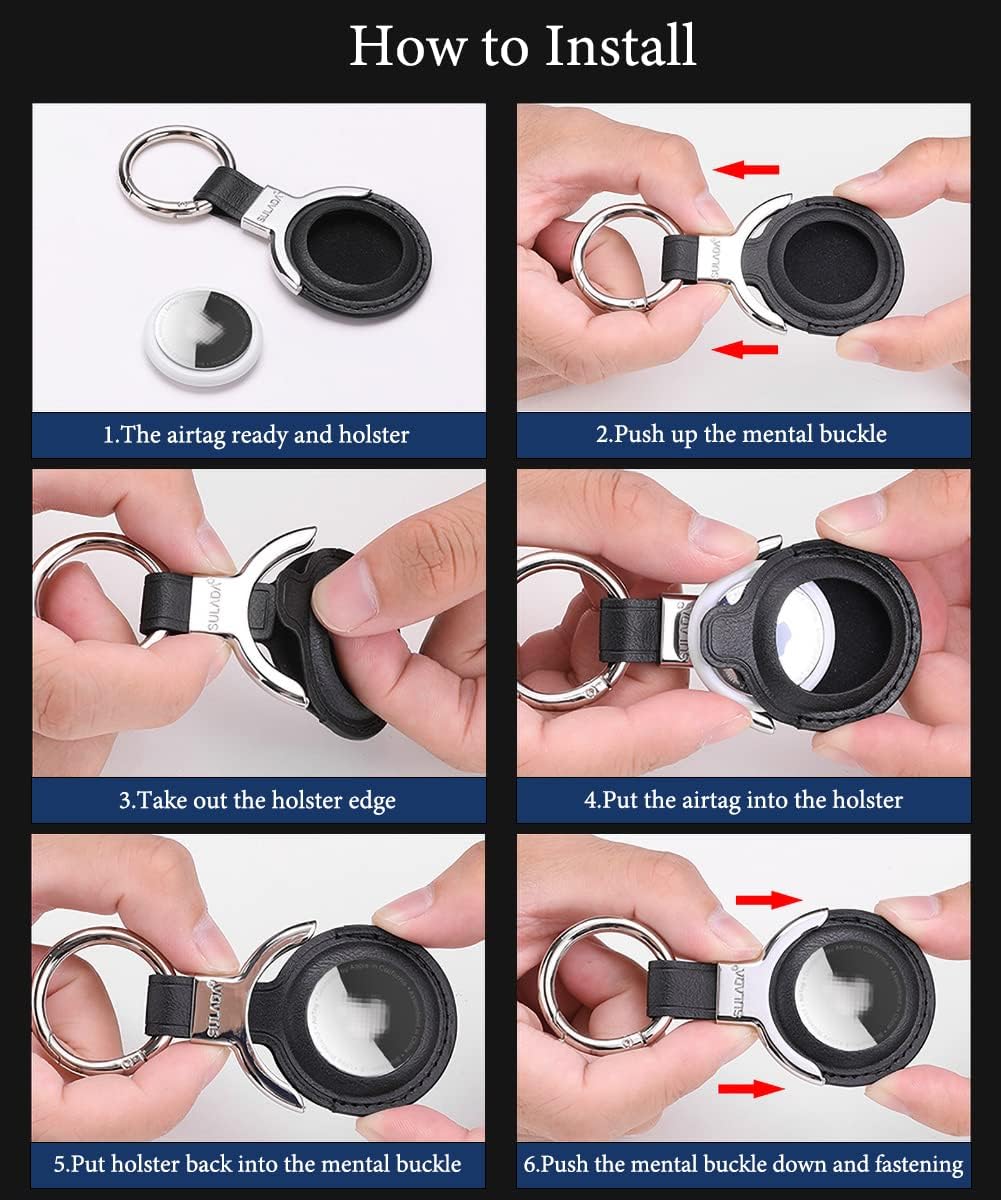 How to Install

SULADA

1.The airtag ready and holster

SULADA

2.Push up the mental buckle

SULADA

3.Take out the holster edge

SULADA

4.Put the airtag into the holster

SULADA

5.Put holster back into the mental buckle

SULADA

6.Push the mental buckle down and fastening