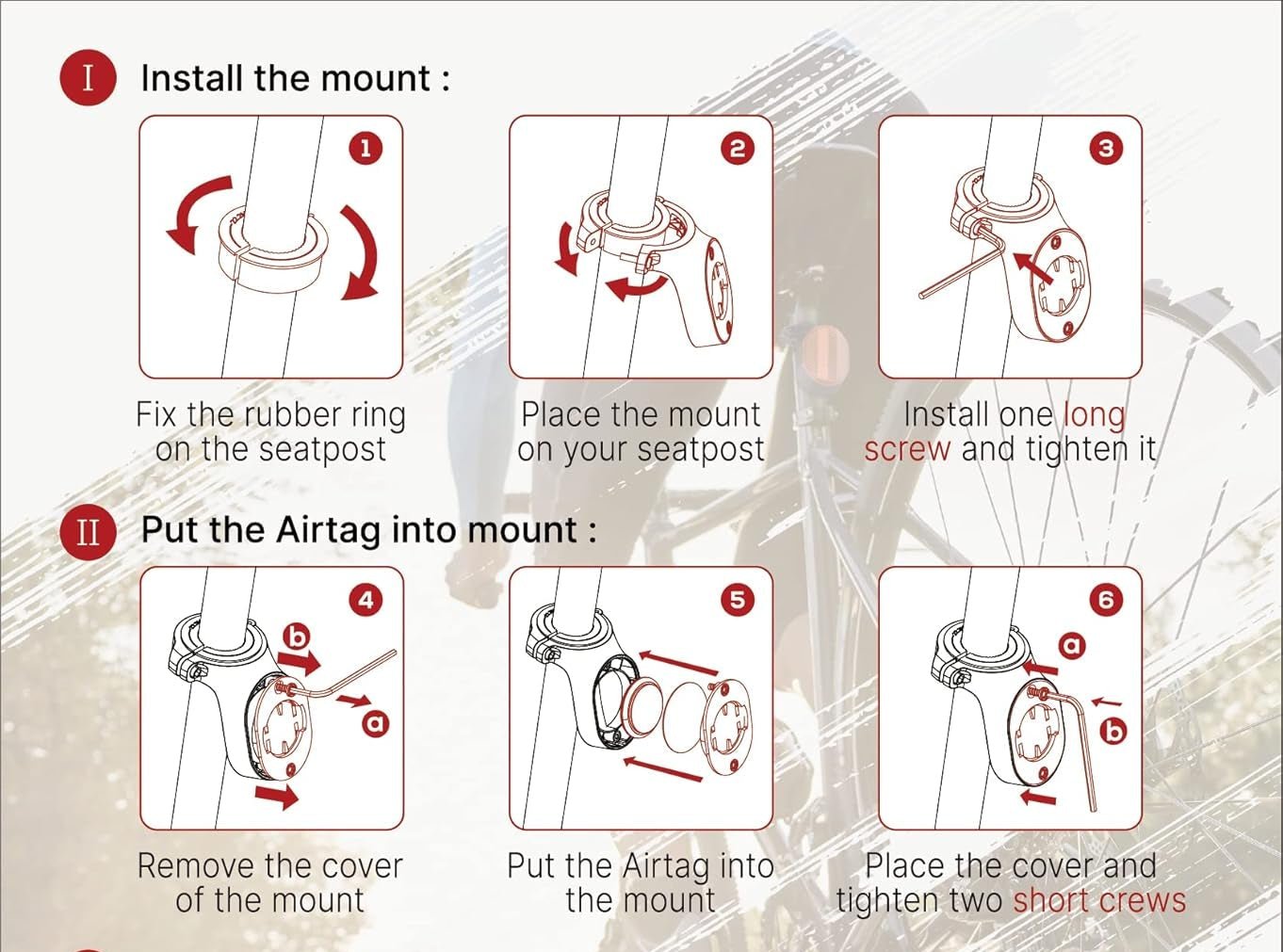 I Install the mount :

1

Fix the rubber ring on the seatpost

2

Place the mount on your seatpost

3

Install one long screw and tighten it

II Put the Airtag into mount :

4

b

a

Remove the cover of the mount

5

Put the Airtag into the mount

6

a

b

Place the cover and tighten two short crews