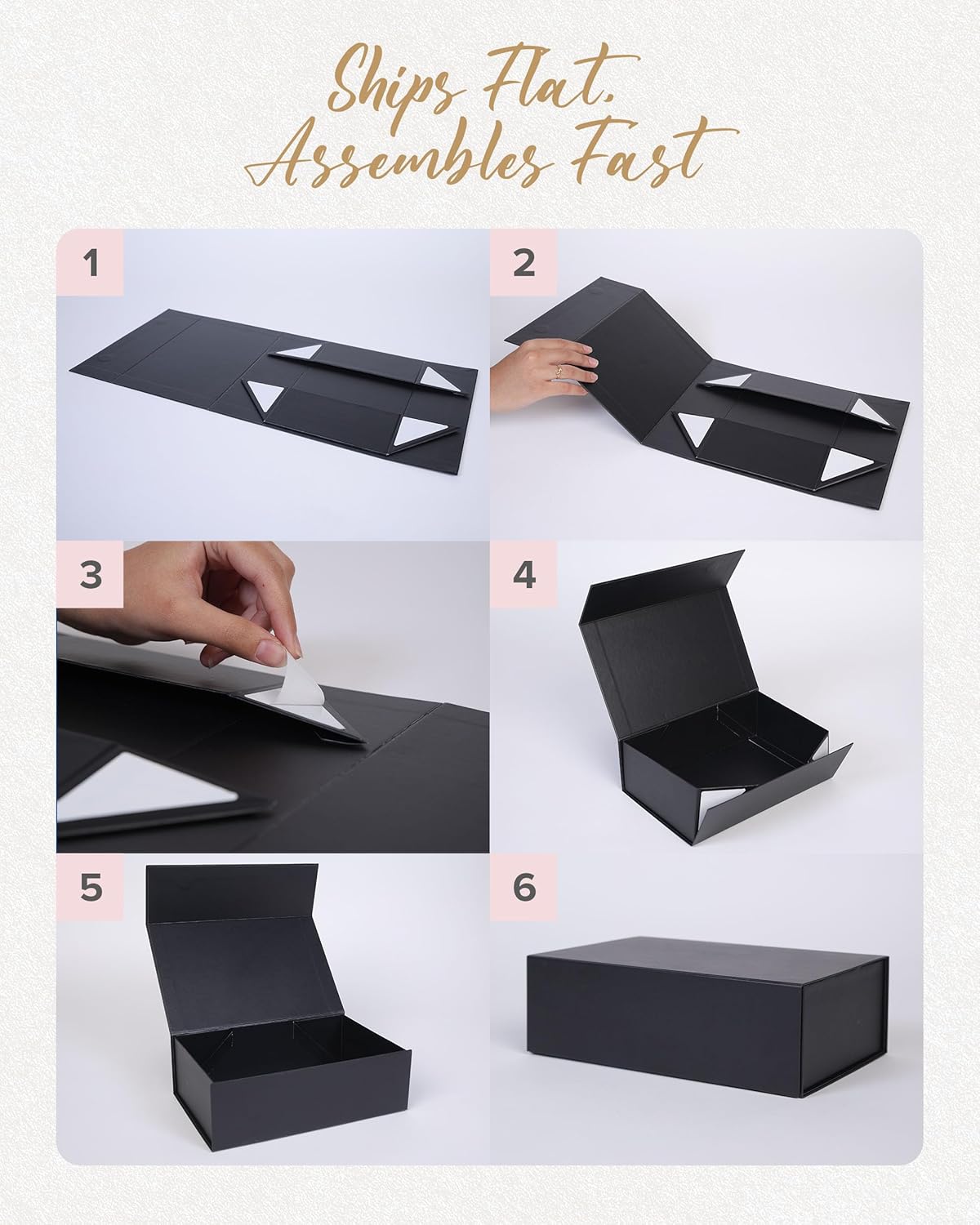 Ships Flat,
Assembles Fast

1

2

3

4

5

6