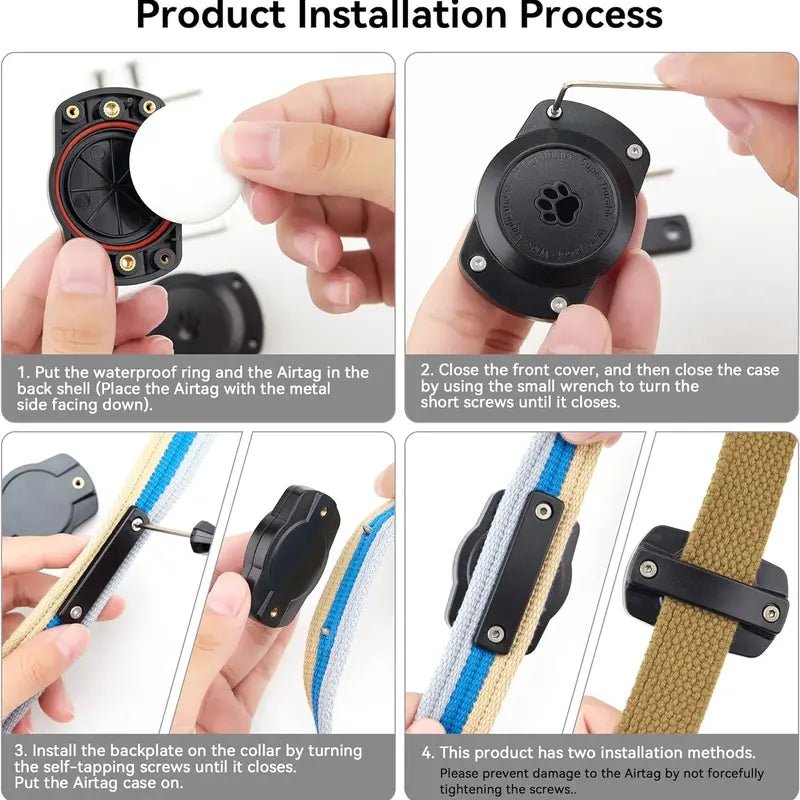 Product Installation Process

1. Put the waterproof ring and the Airtag in the back shell (Place the Airtag with the metal side facing down).

2. Close the front cover, and then close the case by using the small wrench to turn the short screws until it closes.

3. Install the backplate on the collar by turning the self-tapping screws until it closes. Put the Airtag case on.

4. This product has two installation methods.
Please prevent damage to the Airtag by not forcefully tightening the screws..