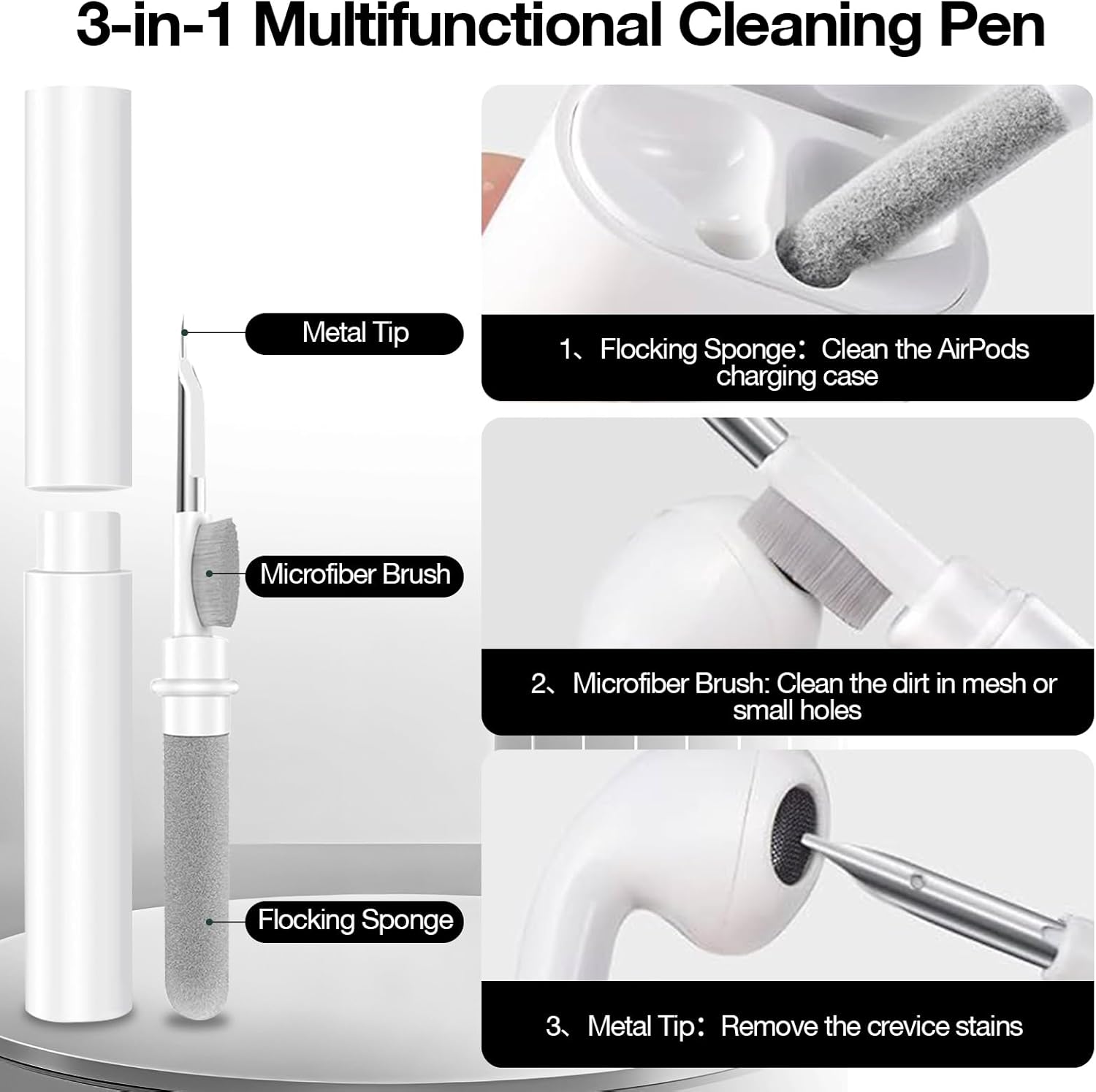 3-in-1 Multifunctional Cleaning Pen

Metal Tip

Microfiber Brush

Flocking Sponge

1、Flocking Sponge：Clean the AirPods charging case

2、Microfiber Brush: Clean the dirt in mesh or small holes

3、Metal Tip：Remove the crevice stains